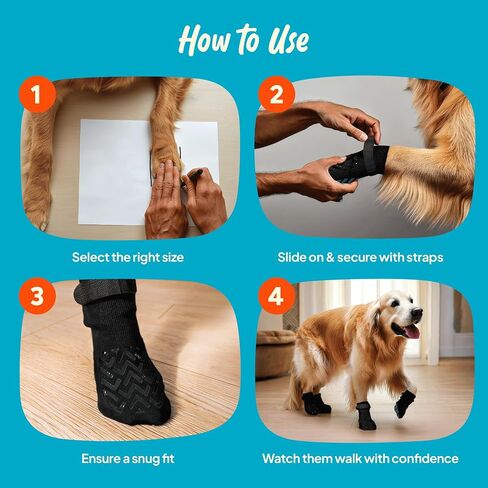 How to Use

1

Select the right size

2

Slide on & secure with straps

3

Ensure a snug fit

4

Watch them walk with confidence