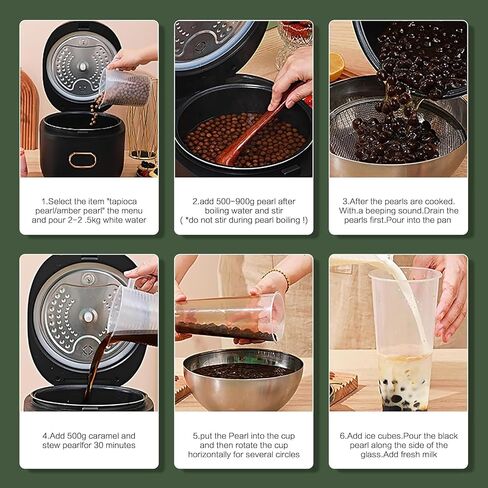 1.Select the item "tapioca pearl/amber pearl" the menu and pour 2-2 .5kg white water

2.add 500-900g pearl after boiling water and stir ( *do not stir during pearl boiling !)

3.After the pearls are cooked. With.a beeping sound.Drain the pearls first.Pour into the pan

4.Add 500g caramel and stew pearlfor 30 minutes

5.put the Pearl into the cup and then rotate the cup horizontally for several circles

6.Add ice cubes.Pour the black pearl along the side of the glass.Add fresh milk