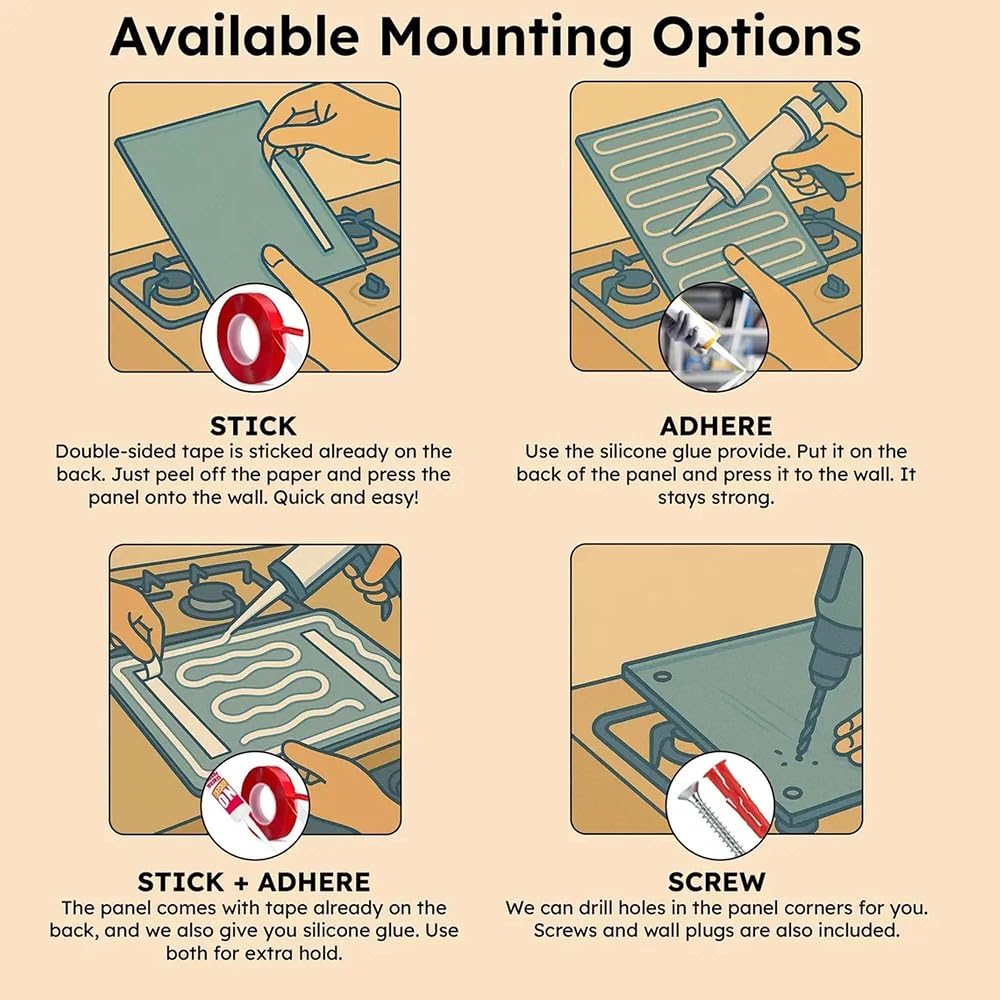 Available Mounting Options

STICK
Double-sided tape is sticked already on the back. Just peel off the paper and press the panel onto the wall. Quick and easy!

ADHERE
Use the silicone glue provide. Put it on the back of the panel and press it to the wall. It stays strong.

STICK + ADHERE
The panel comes with tape already on the back, and we also give you silicone glue. Use both for extra hold.

SCREW
We can drill holes in the panel corners for you. Screws and wall plugs are also included.