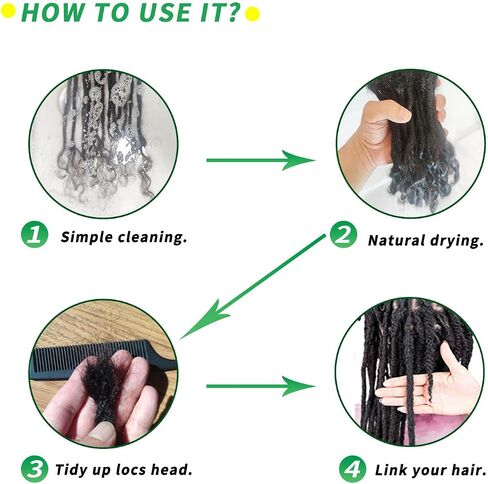 HOW TO USE IT?

1 Simple cleaning.

2 Natural drying.

3 Tidy up locs head.

4 Link your hair.