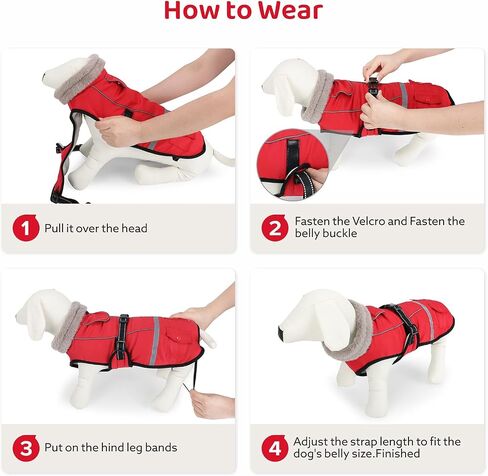 How to Wear

1 Pull it over the head

2 Fasten the Velcro and Fasten the belly buckle

3 Put on the hind leg bands

4 Adjust the strap length to fit the dog's belly size.Finished