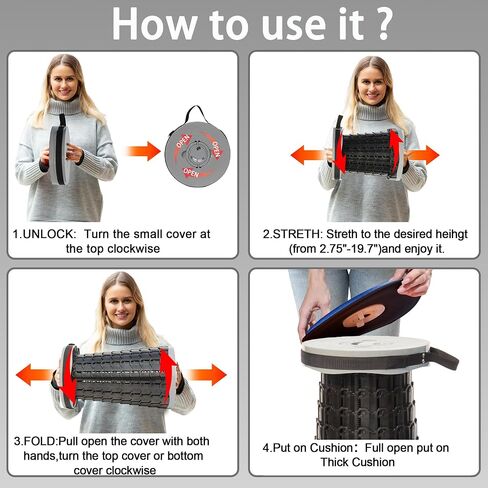 How to use it ?

OPEN
OPEN
OPEN

1.UNLOCK: Turn the small cover at the top clockwise

2.STRETH: Streth to the desired heihgt (from 2.75"-19.7")and enjoy it.

3.FOLD:Pull open the cover with both hands,turn the top cover or bottom cover clockwise

4.Put on Cushion: Full open put on Thick Cushion