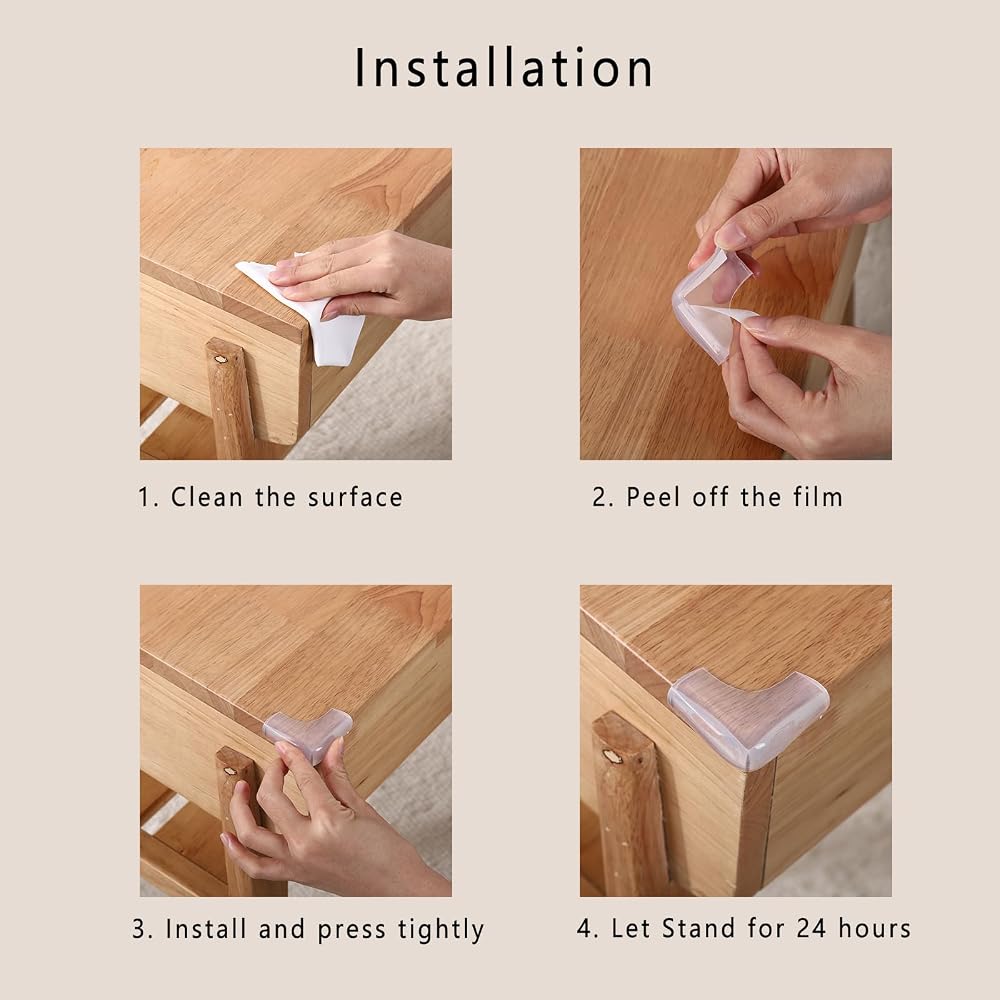 Installation

1. Clean the surface

2. Peel off the film

3. Install and press tightly

4. Let Stand for 24 hours