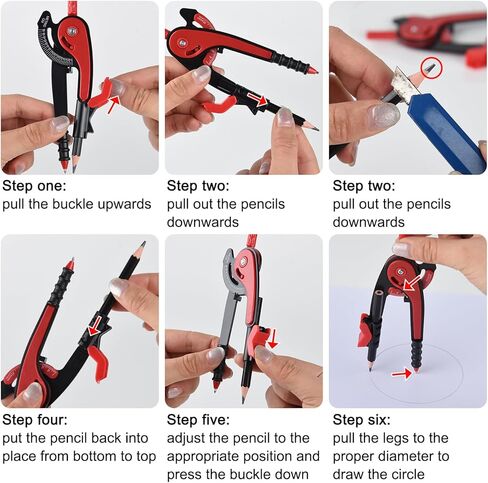 Step one:
pull the buckle upwards

Step two:
pull out the pencils downwards

Step two:
pull out the pencils downwards

Step four:
put the pencil back into place from bottom to top

Step five:
adjust the pencil to the appropriate position and press the buckle down

Step six:
pull the legs to the proper diameter to draw the circle