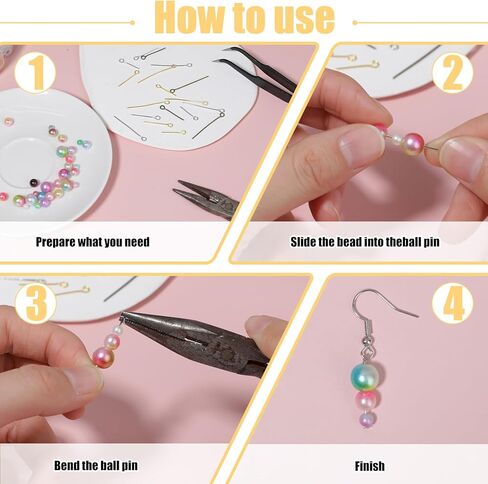 How to use

1

Prepare what you need

2

Slide the bead into theball pin

3

Bend the ball pin

4

Finish