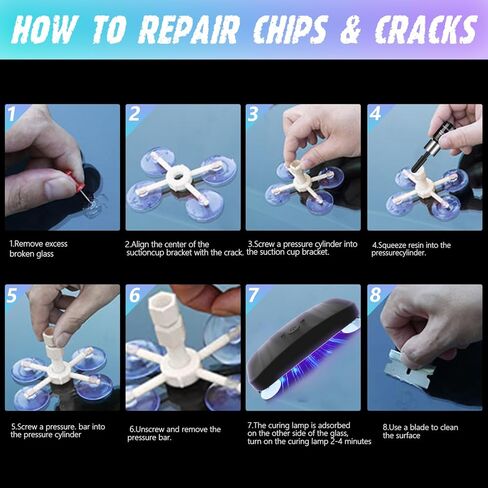 HOW TO REPAIR CHIPS & CRACKS

1

1.Remove excess broken glass

2

2.Align the center of the suctioncup bracket with the crack.

3

3.Screw a pressure cylinder into the suction cup bracket.

4

4.Squeeze resin into the pressurecylinder.

5

5.Screw a pressure. bar into the pressure cylinder

6

6.Unscrew and remove the pressure bar.

7

7.The curing lamp is adsorbed on the other side of the glass, turn on the curing lamp 2-4 minutes

8

8.Use a blade to clean the surface