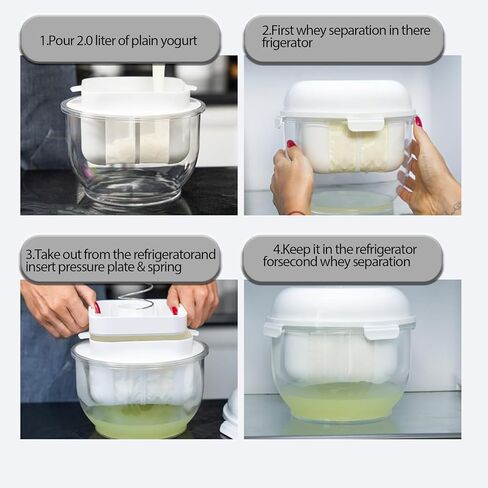 1.Pour 2.0 liter of plain yogurt

2.First whey separation in there frigerator

3.Take out from the refrigeratorand insert pressure plate & spring

4.Keep it in the refrigerator forsecond whey separation