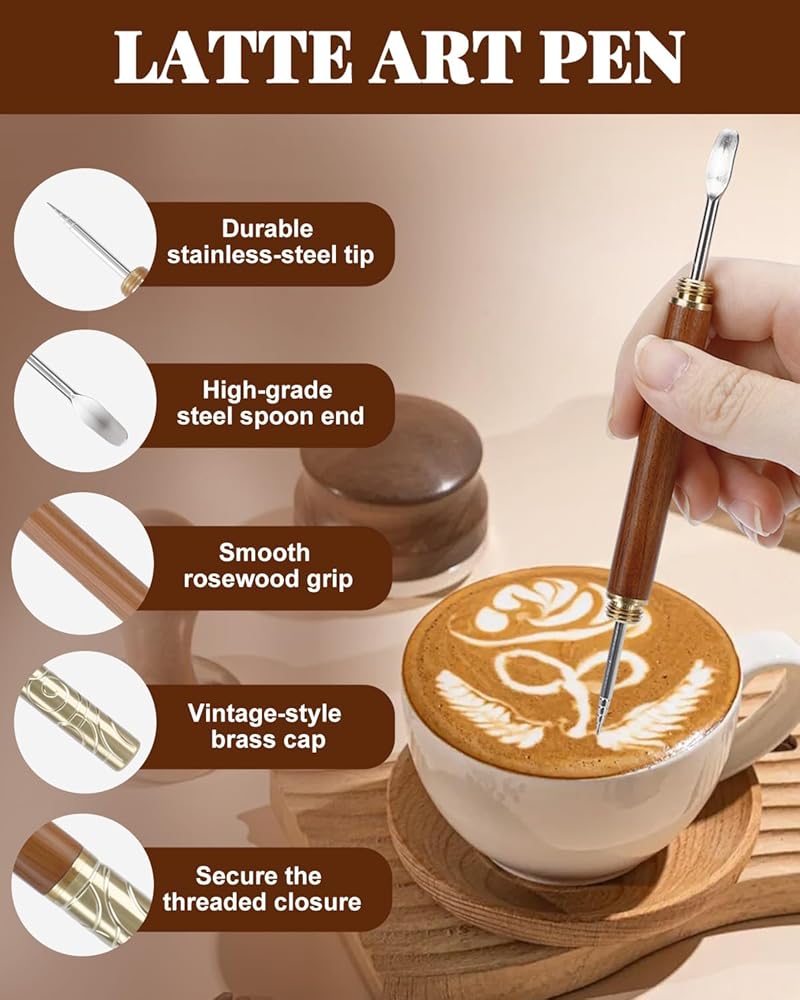 LATTE ART PEN

Durable stainless-steel tip

High-grade steel spoon end

Smooth rosewood grip

Vintage-style brass cap

Secure the threaded closure