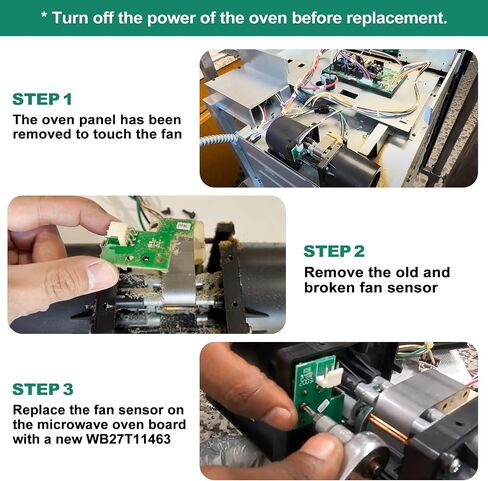 * Turn off the power of the oven before replacement.

STEP 1
The oven panel has been removed to touch the fan

STEP 2
Remove the old and broken fan sensor

STEP 3
Replace the fan sensor on the microwave oven board with a new WB27T11463