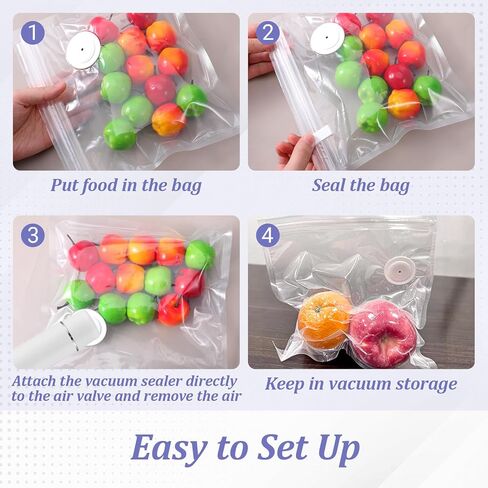 1
Put food in the bag

2
Seal the bag

3
Attach the vacuum sealer directly to the air valve and remove the air

4
Keep in vacuum storage

Easy to Set Up