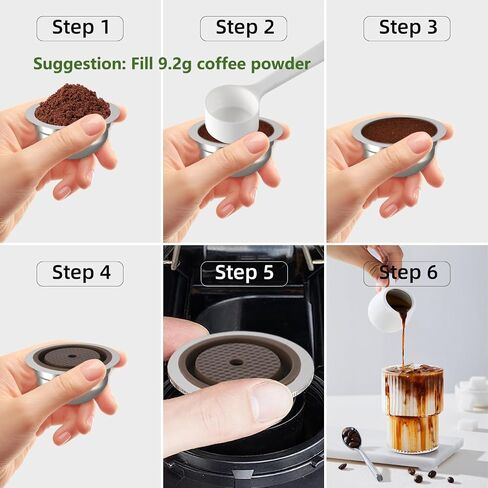 Step 1

Step 2

Step 3

Suggestion: Fill 9.2g coffee powder

Step 4

Step 5

Step 6