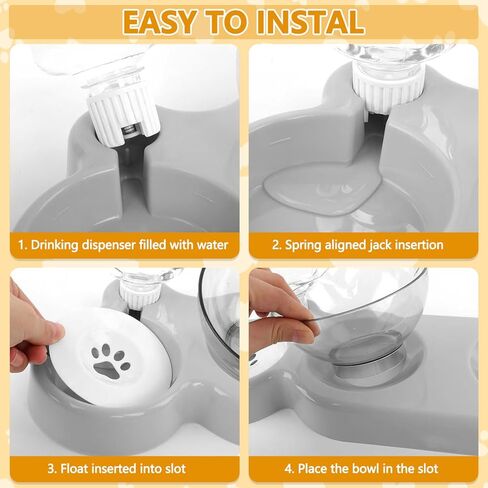 EASY TO INSTAL

1. Drinking dispenser filled with water

2. Spring aligned jack insertion

3. Float inserted into slot

4. Place the bowl in the slot