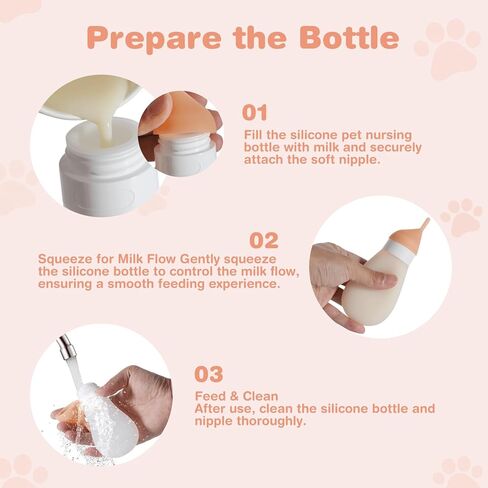 Prepare the Bottle

01

Fill the silicone pet nursing bottle with milk and securely attach the soft nipple.

02

Squeeze for Milk Flow Gently squeeze the silicone bottle to control the milk flow, ensuring a smooth feeding experience.

03

Feed & Clean
After use, clean the silicone bottle and nipple thoroughly.