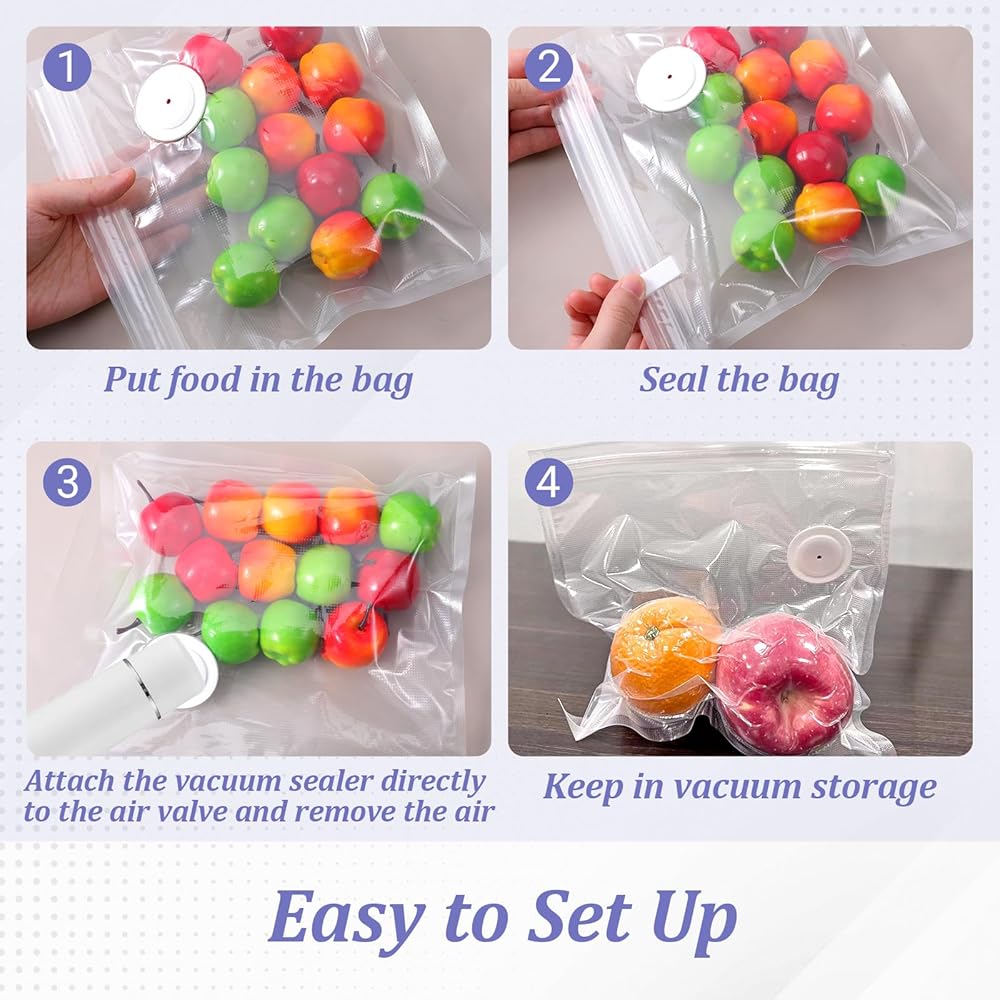 1

Put food in the bag

2

Seal the bag

3

Attach the vacuum sealer directly to the air valve and remove the air

4

Keep in vacuum storage

Easy to Set Up