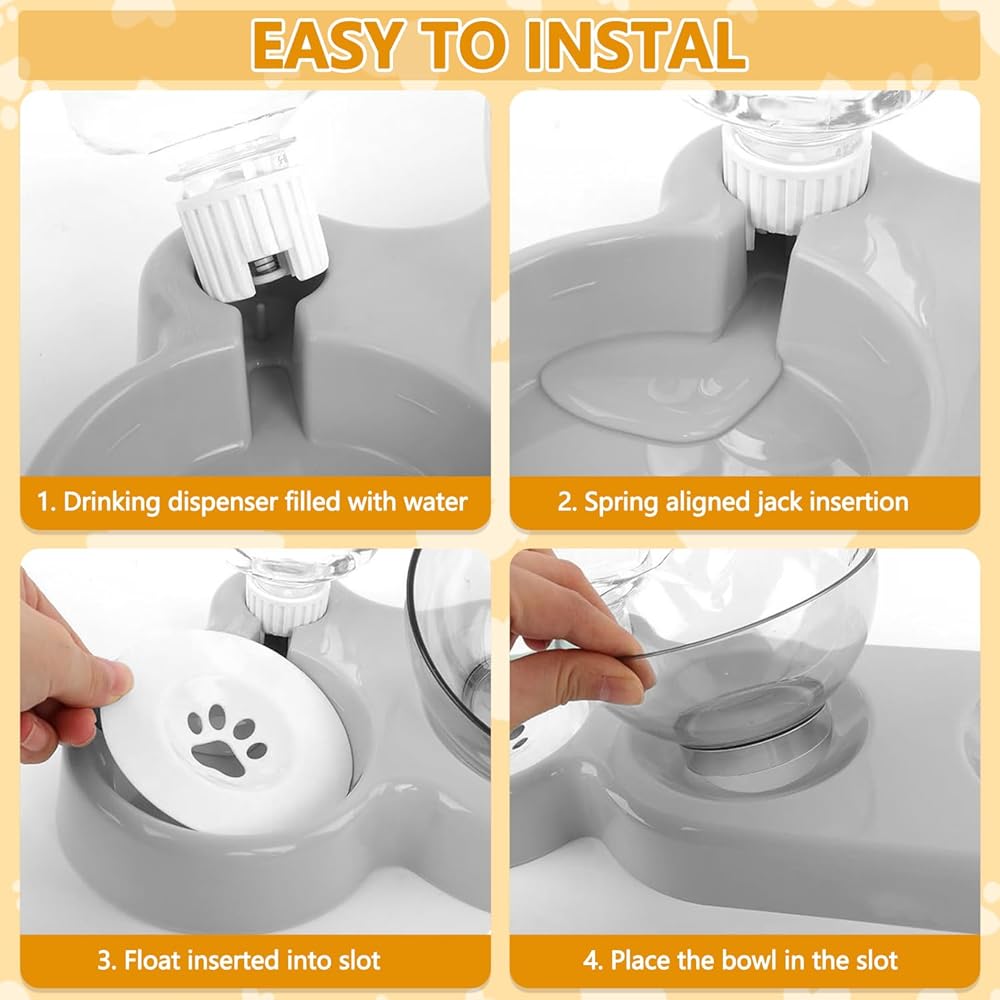 EASY TO INSTAL

1. Drinking dispenser filled with water

2. Spring aligned jack insertion

3. Float inserted into slot

4. Place the bowl in the slot