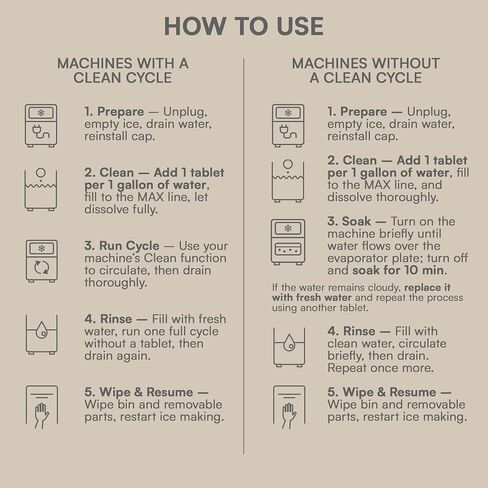 HOW TO USE

MACHINES WITH A CLEAN CYCLE

1. Prepare — Unplug, empty ice, drain water, reinstall cap.

2. Clean — Add 1 tablet per 1 gallon of water, fill to the MAX line, let dissolve fully.

3. Run Cycle — Use your machine's Clean function to circulate, then drain thoroughly.

4. Rinse — Fill with fresh water, run one full cycle without a tablet, then drain again.

5. Wipe & Resume — Wipe bin and removable parts, restart ice making.

MACHINES WITHOUT A CLEAN CYCLE

1. Prepare — Unplug, empty ice, drain water, reinstall cap.

2. Clean — Add 1 tablet per 1 gallon of water, fill to the MAX line, and dissolve thoroughly.

3. Soak — Turn on the machine briefly until water flows over the evaporator plate; turn off and soak for 10 min.

If the water remains cloudy, replace it with fresh water and repeat the process using another tablet.

4. Rinse — Fill with clean water, circulate briefly, then drain. Repeat once more.

5. Wipe & Resume — Wipe bin and removable parts, restart ice making.