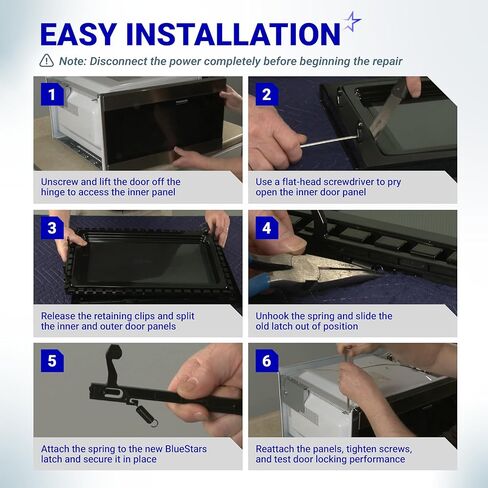 EASY INSTALLATION

Note: Disconnect the power completely before beginning the repair

1
Unscrew and lift the door off the hinge to access the inner panel

2
Use a flat-head screwdriver to pry open the inner door panel

3
Release the retaining clips and split the inner and outer door panels

4
Unhook the spring and slide the old latch out of position

5
Attach the spring to the new BlueStars latch and secure it in place

6
Reattach the panels, tighten screws, and test door locking performance