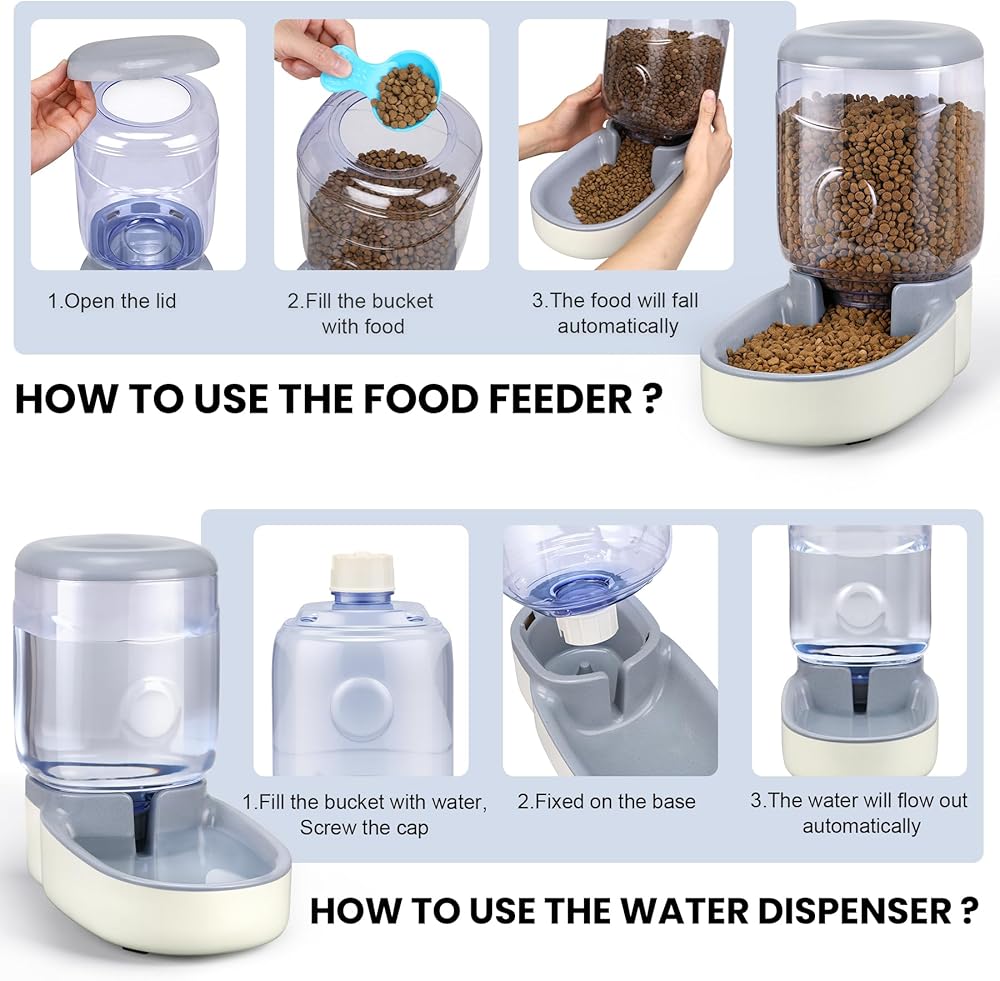 1.Open the lid

2.Fill the bucket with food

3.The food will fall automatically

HOW TO USE THE FOOD FEEDER ?

1.Fill the bucket with water, Screw the cap

2.Fixed on the base

3.The water will flow out automatically

HOW TO USE THE WATER DISPENSER ?