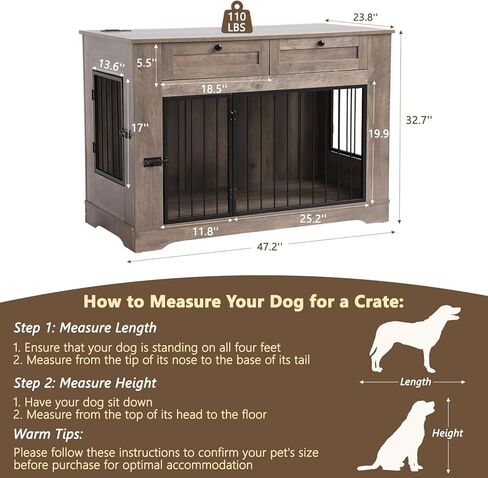 110 LBS

23.8''

13.6''

5.5''

18.5''

17''

19.9

32.7''

11.8''

25.2''

47.2''

How to Measure Your Dog for a Crate:

Step 1: Measure Length

1. Ensure that your dog is standing on all four feet
2. Measure from the tip of its nose to the base of its tail

Step 2: Measure Height

1. Have your dog sit down
2. Measure from the top of its head to the floor

Warm Tips:

Please follow these instructions to confirm your pet's size before purchase for optimal accommodation

Length

Height