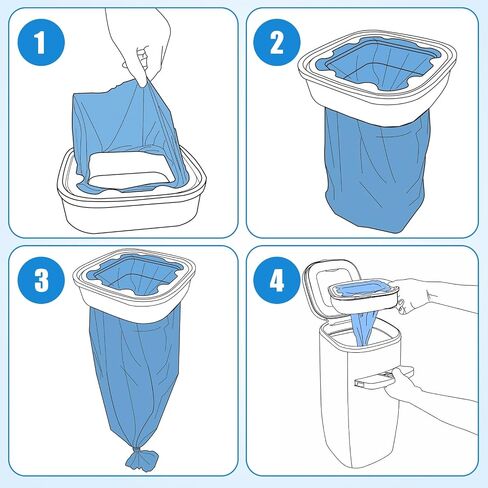 1

2

3

4