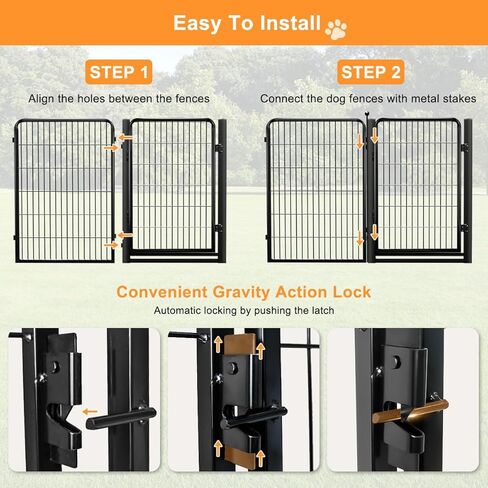 Easy To Install

STEP 1

Align the holes between the fences

STEP 2

Connect the dog fences with metal stakes

Convenient Gravity Action Lock

Automatic locking by pushing the latch