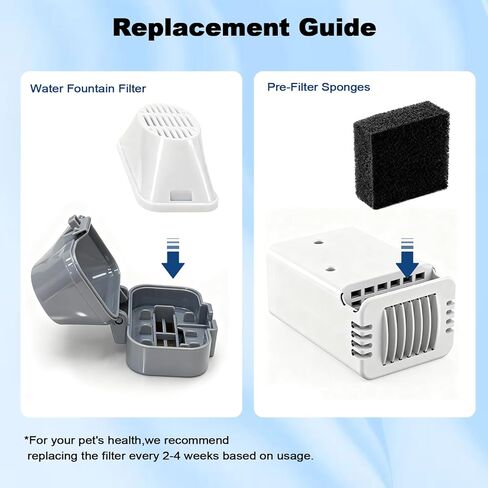 Replacement Guide

Water Fountain Filter

Pre-Filter Sponges

*For your pet's health,we recommend replacing the filter every 2-4 weeks based on usage.