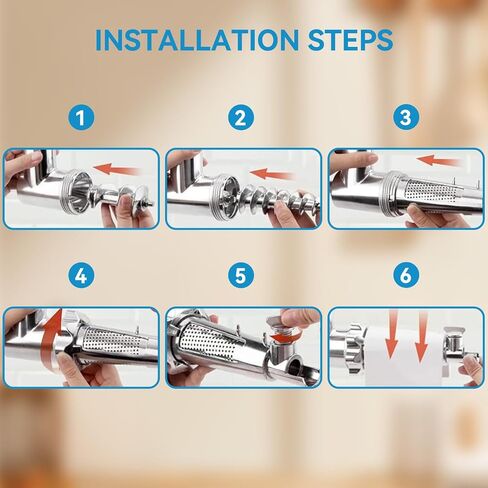 INSTALLATION STEPS

1

2

3

4

5

6