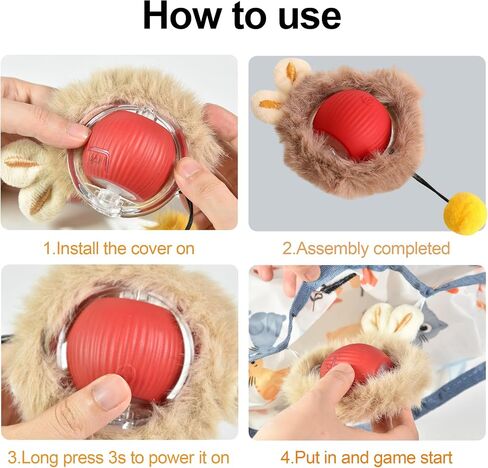 How to use

1.Install the cover on

2.Assembly completed

3.Long press 3s to power it on

4.Put in and game start