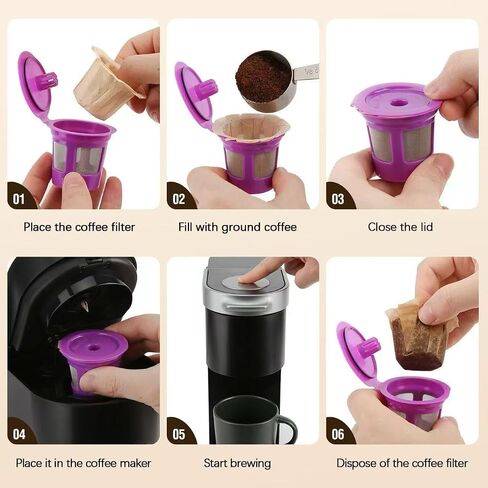 01
Place the coffee filter

02
Fill with ground coffee

03
Close the lid

04
Place it in the coffee maker

05
Start brewing

06
Dispose of the coffee filter