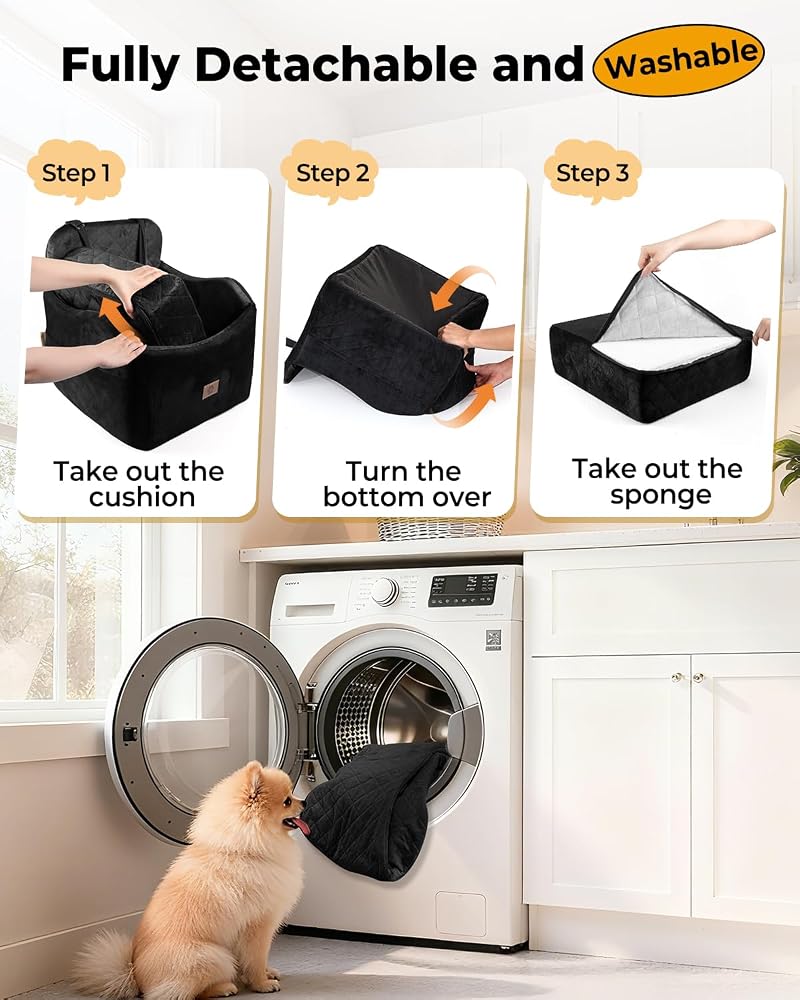 Fully Detachable and Washable

Step 1

Take out the cushion

Step 2

Turn the bottom over

Step 3

Take out the sponge