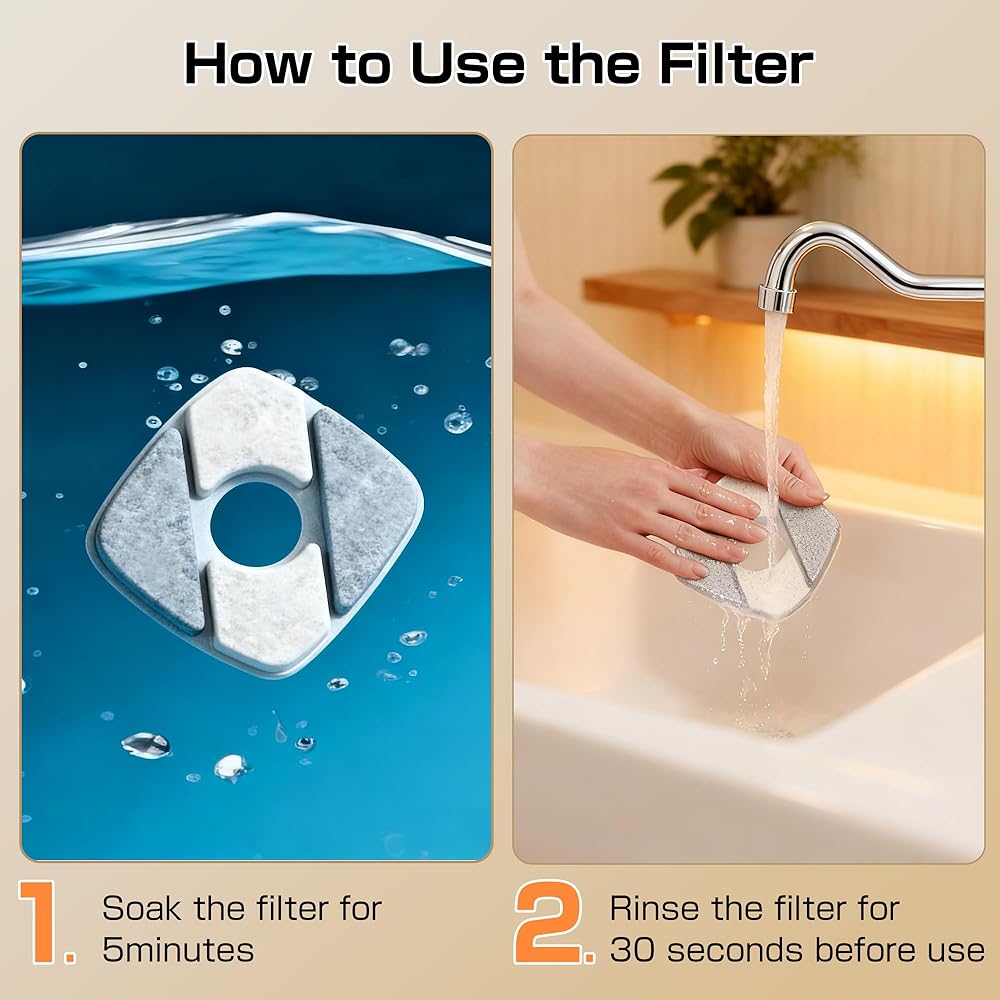 How to Use the Filter

1. Soak the filter for 5minutes

2. Rinse the filter for 30 seconds before use