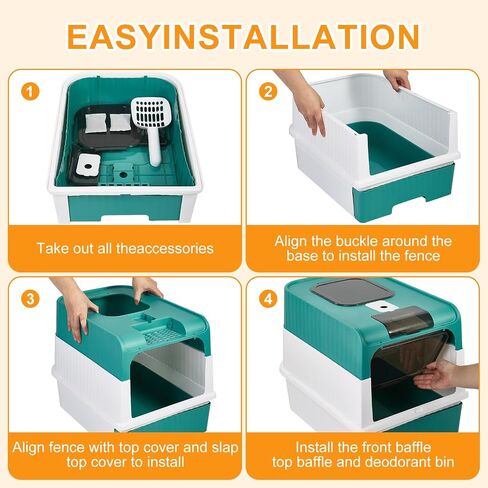 EASYINSTALLATION

1

Take out all theaccessories

2

Align the buckle around the base to install the fence

3

Align fence with top cover and slap top cover to install

4

Install the front baffle top baffle and deodorant bin