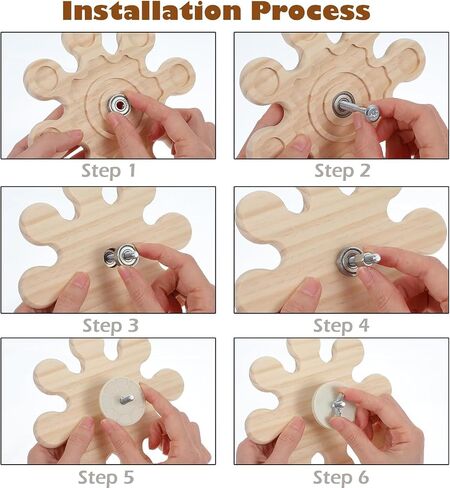 Installation Process

Step 1

Step 2

Step 3

Step 4

Step 5

Step 6