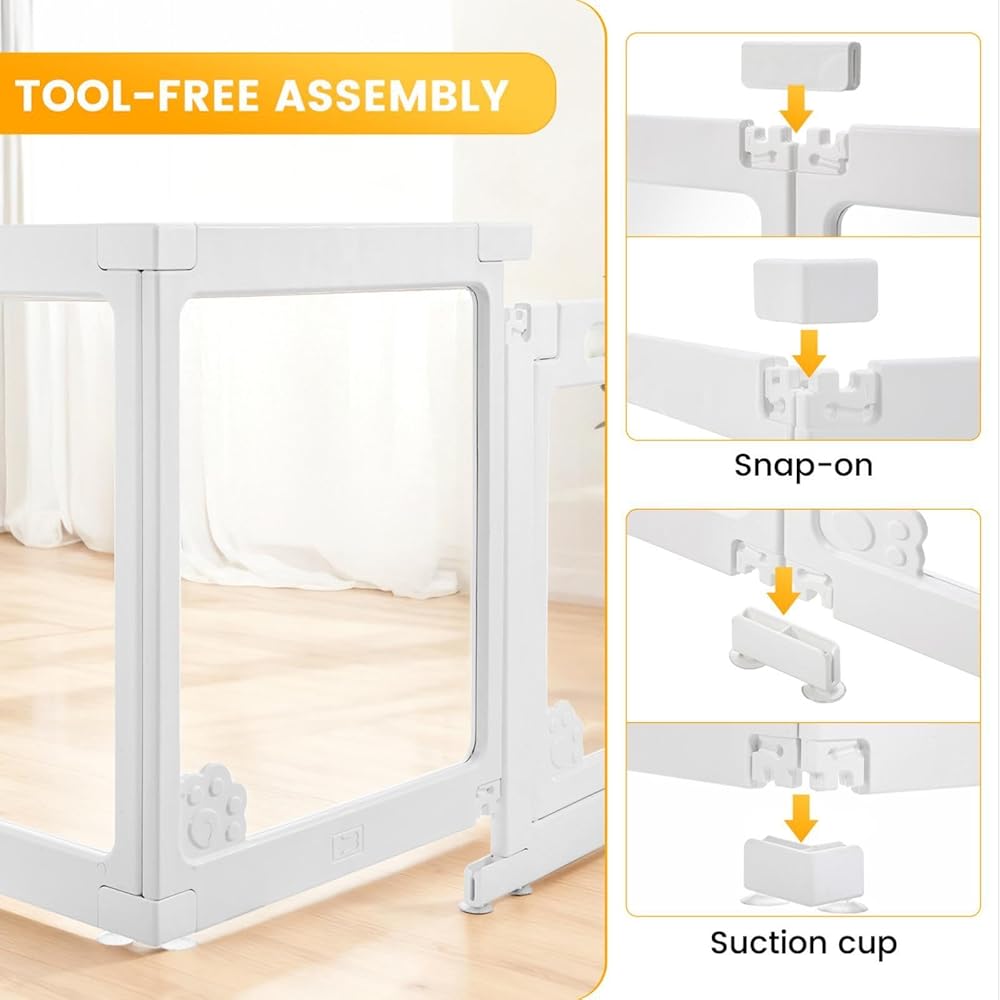 TOOL-FREE ASSEMBLY

Snap-on

Suction cup