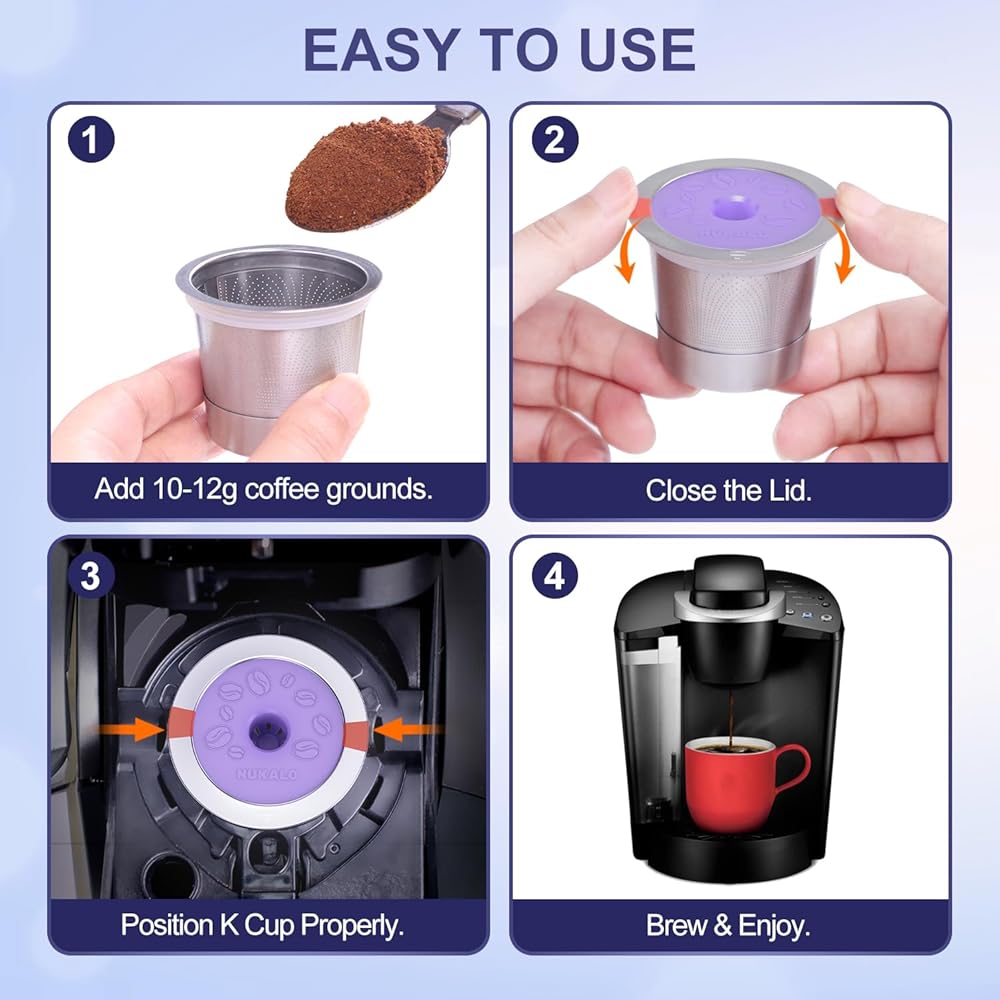 EASY TO USE

1

Add 10-12g coffee grounds.

2

NUKALO

Close the Lid.

3

NUKALO

Position K Cup Properly.

4

Brew & Enjoy.