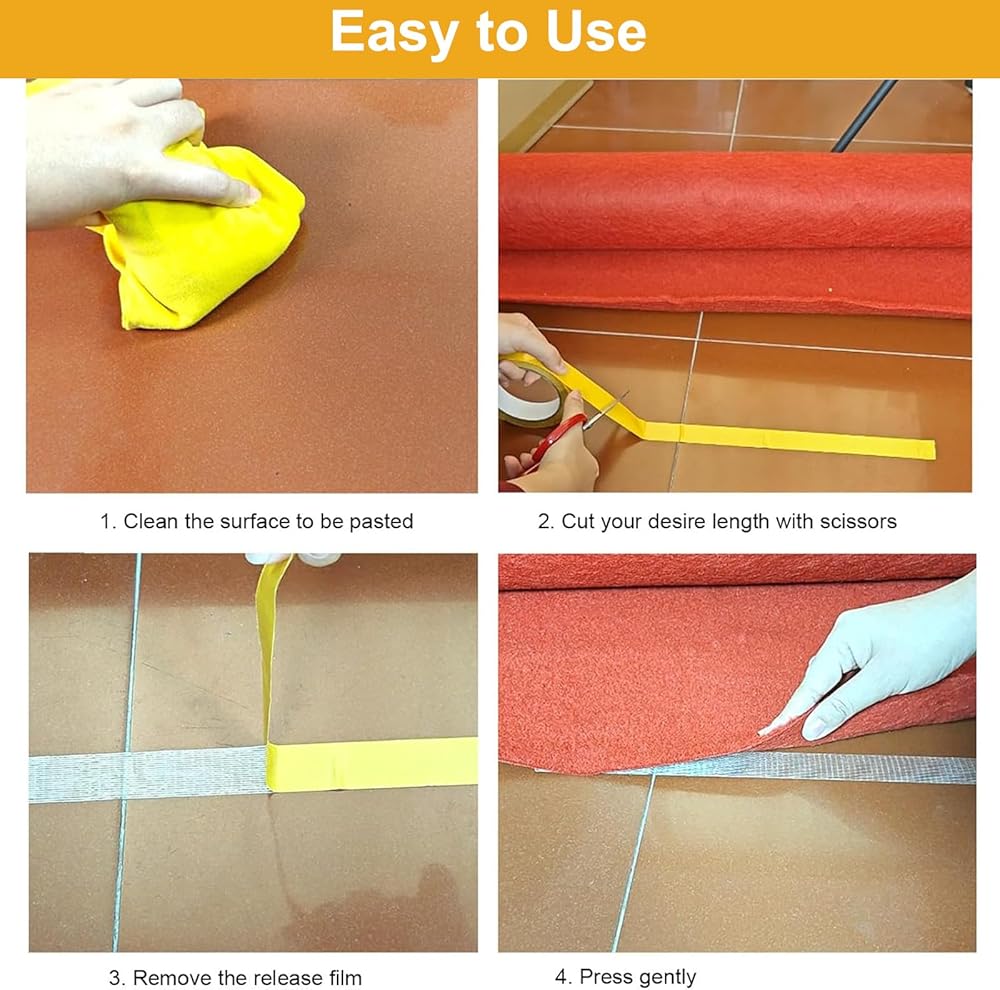 Easy to Use

1. Clean the surface to be pasted

2. Cut your desire length with scissors

3. Remove the release film

4. Press gently