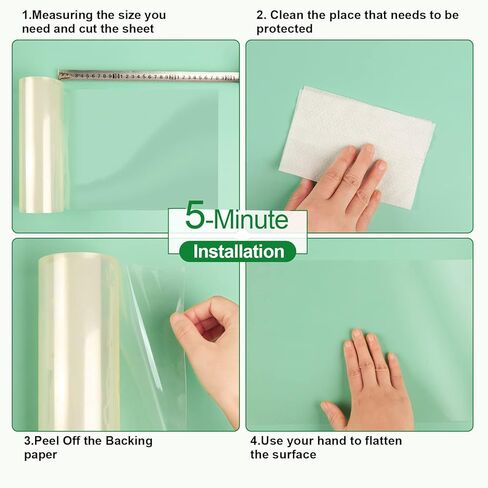 1.Measuring the size you need and cut the sheet

2. Clean the place that needs to be protected

5-Minute
Installation

3.Peel Off the Backing paper

4.Use your hand to flatten the surface