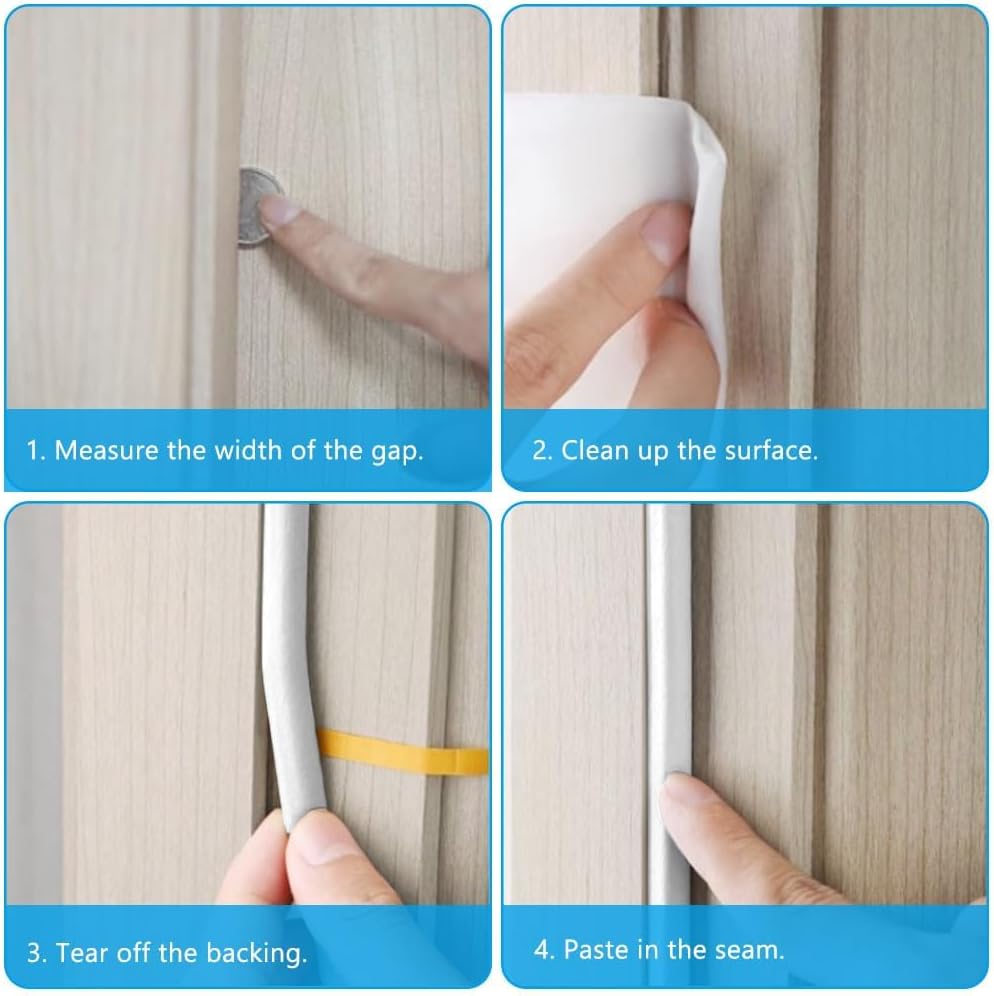 1. Measure the width of the gap.

2. Clean up the surface.

3. Tear off the backing.

4. Paste in the seam.