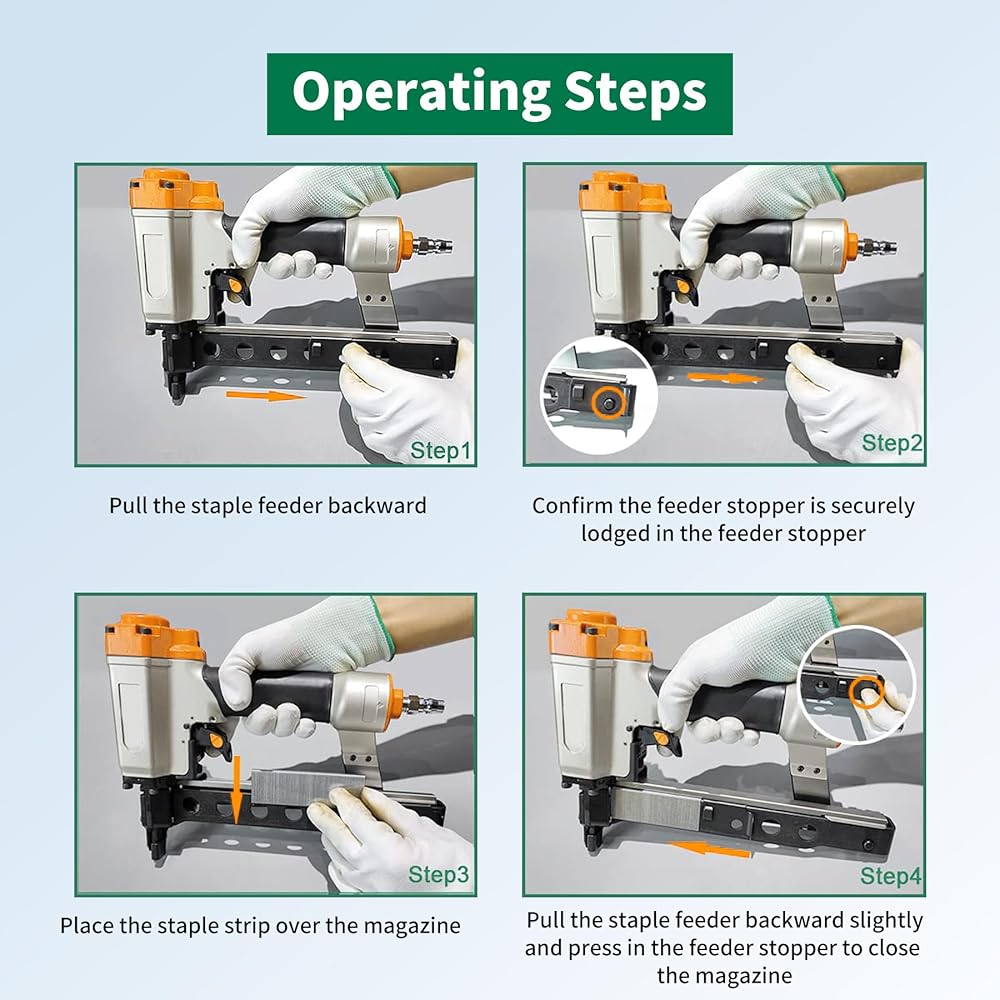 Operating Steps

Step1

Pull the staple feeder backward

Step2

Confirm the feeder stopper is securely lodged in the feeder stopper

Step3

Place the staple strip over the magazine

Step4

Pull the staple feeder backward slightly and press in the feeder stopper to close the magazine