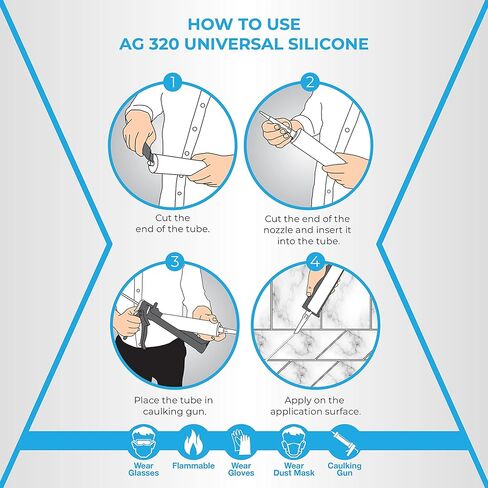 HOW TO USE
AG 320 UNIVERSAL SILICONE

1

Cut the end of the tube.

2

Cut the end of the nozzle and insert it into the tube.

3

Place the tube in caulking gun.

4

Apply on the application surface.

Wear Glasses

Flammable

Wear Gloves

Wear Dust Mask

Caulking Gun