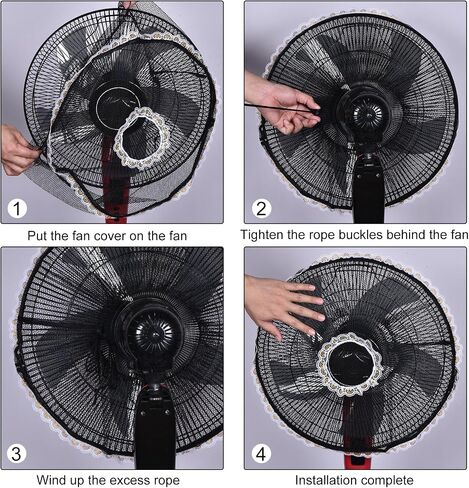 1

Put the fan cover on the fan

2

Tighten the rope buckles behind the fan

3

Wind up the excess rope

4

Installation complete