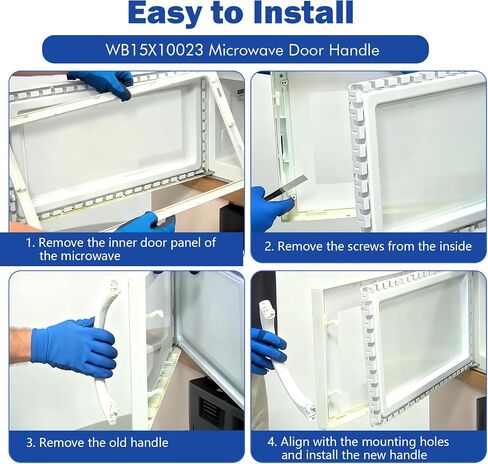 Easy to Install

WB15X10023 Microwave Door Handle

1. Remove the inner door panel of the microwave

2. Remove the screws from the inside

3. Remove the old handle

4. Align with the mounting holes and install the new handle