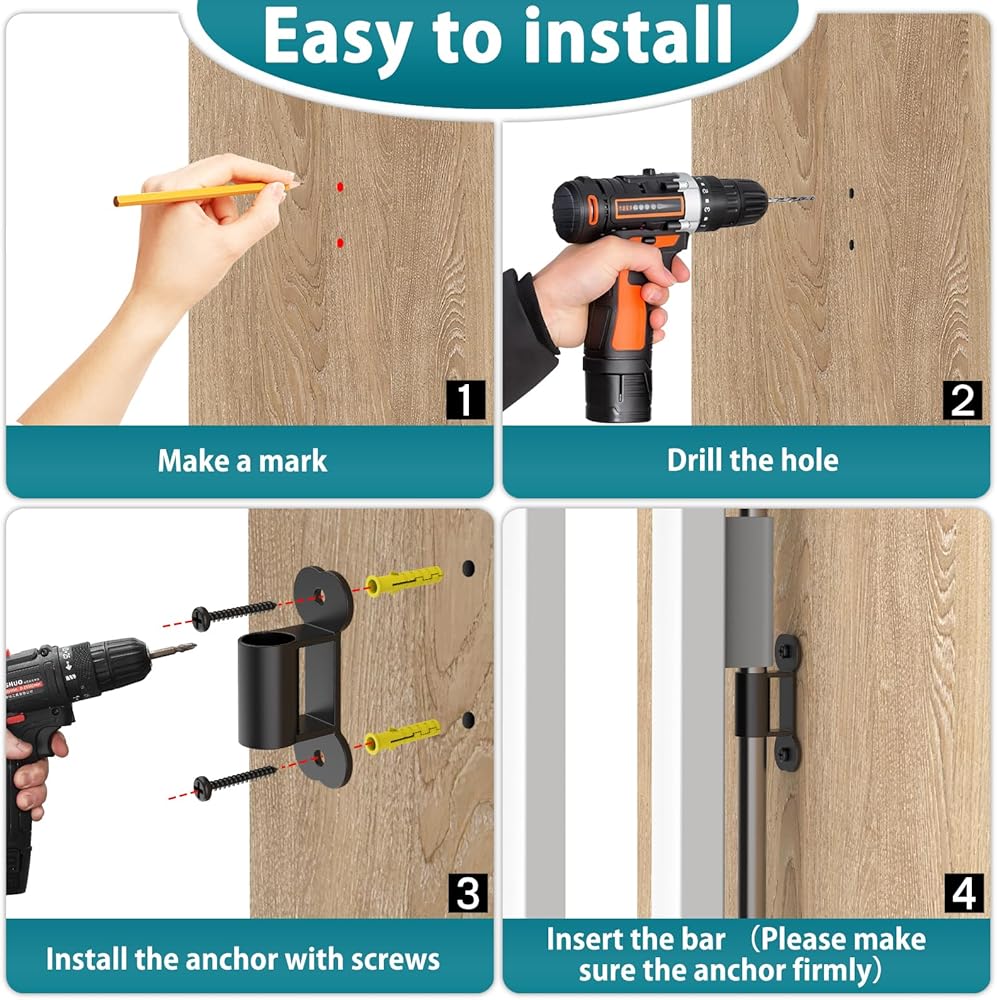 Easy to install

1

Make a mark

2

Drill the hole

3

Install the anchor with screws

4

Insert the bar （Please make sure the anchor firmly）