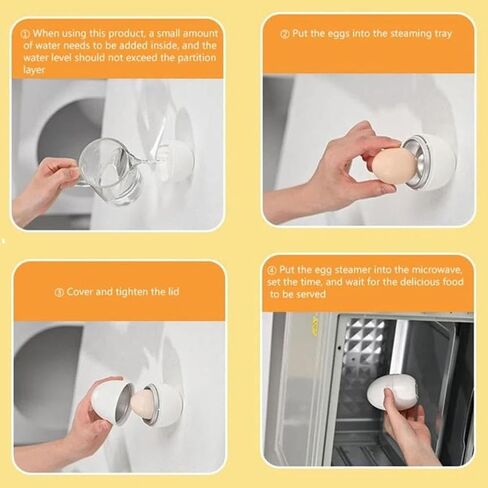 ① When using this product, a small amount of water needs to be added inside, and the water level should not exceed the partition layer

② Put the eggs into the steaming tray

③ Cover and tighten the lid

④ Put the egg steamer into the microwave, set the time, and wait for the delicious food to be served