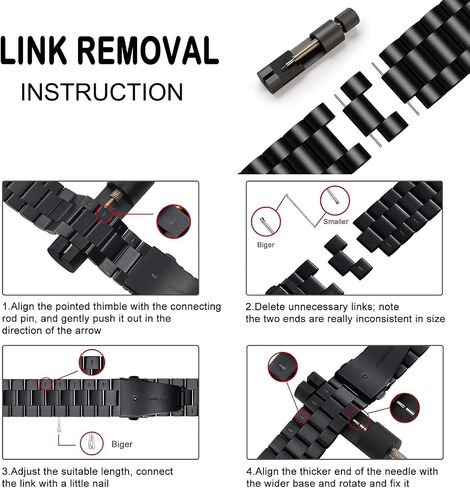 LINK REMOVAL
INSTRUCTION

1.Align the pointed thimble with the connecting rod pin, and gently push it out in the direction of the arrow

Smaller
Biger

2.Delete unnecessary links; note the two ends are really inconsistent in size

Biger

3.Adjust the suitable length, connect the link with a little nail

4.Align the thicker end of the needle with the wider base and rotate and fix it