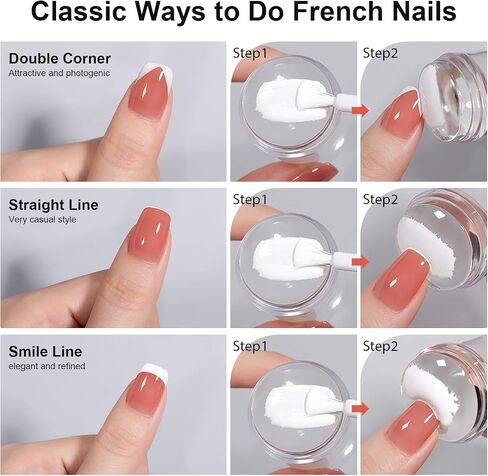 Classic Ways to Do French Nails

Double Corner
Attractive and photogenic

Step1

Step2

Straight Line
Very casual style

Step1

Step2

Smile Line
elegant and refined

Step1

Step2