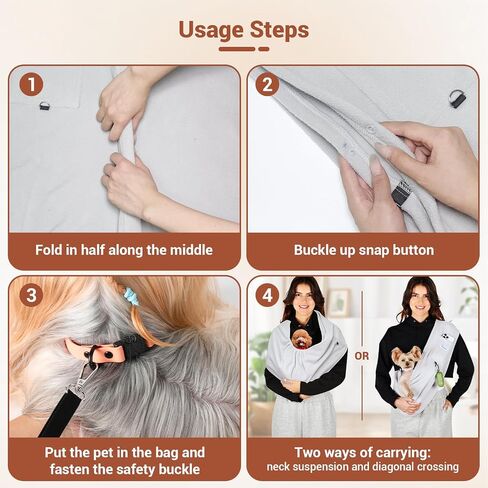 Usage Steps

1

Fold in half along the middle

2

Buckle up snap button

3

Put the pet in the bag and fasten the safety buckle

4

OR

Two ways of carrying: neck suspension and diagonal crossing