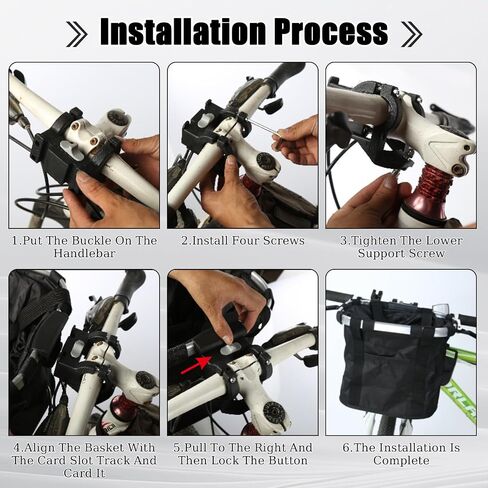 Installation Process

1.Put The Buckle On The Handlebar

2.Install Four Screws

3.Tighten The Lower Support Screw

4.Align The Basket With The Card Slot Track And Card It

5.Pull To The Right And Then Lock The Button

6.The Installation Is Complete