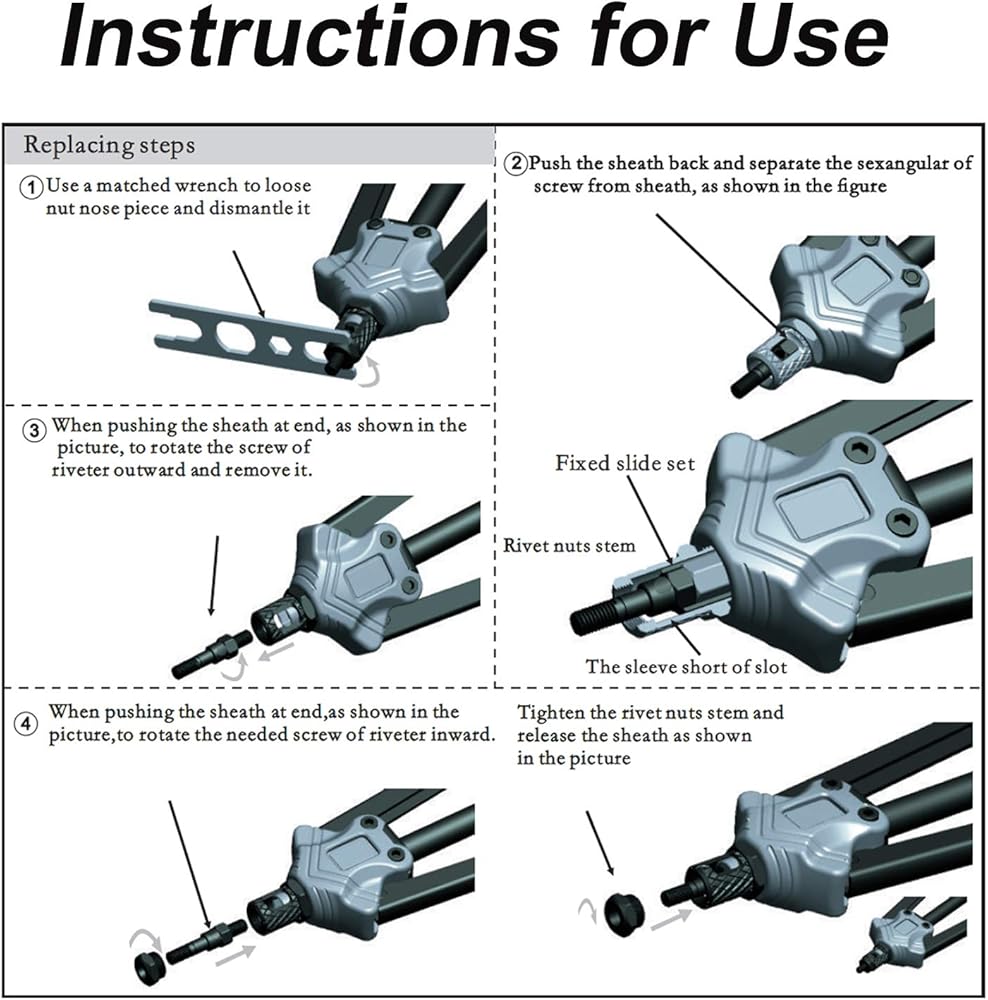 Instructions for Use

Replacing steps

1 Use a matched wrench to loose nut nose piece and dismantle it

2 Push the sheath back and separate the sexangular of screw from sheath, as shown in the figure

3 When pushing the sheath at end, as shown in the picture, to rotate the screw of riveter outward and remove it.

Fixed slide set

Rivet nuts stem

The sleeve short of slot

4 When pushing the sheath at end,as shown in the picture,to rotate the needed screw of riveter inward.

Tighten the rivet nuts stem and release the sheath as shown in the picture