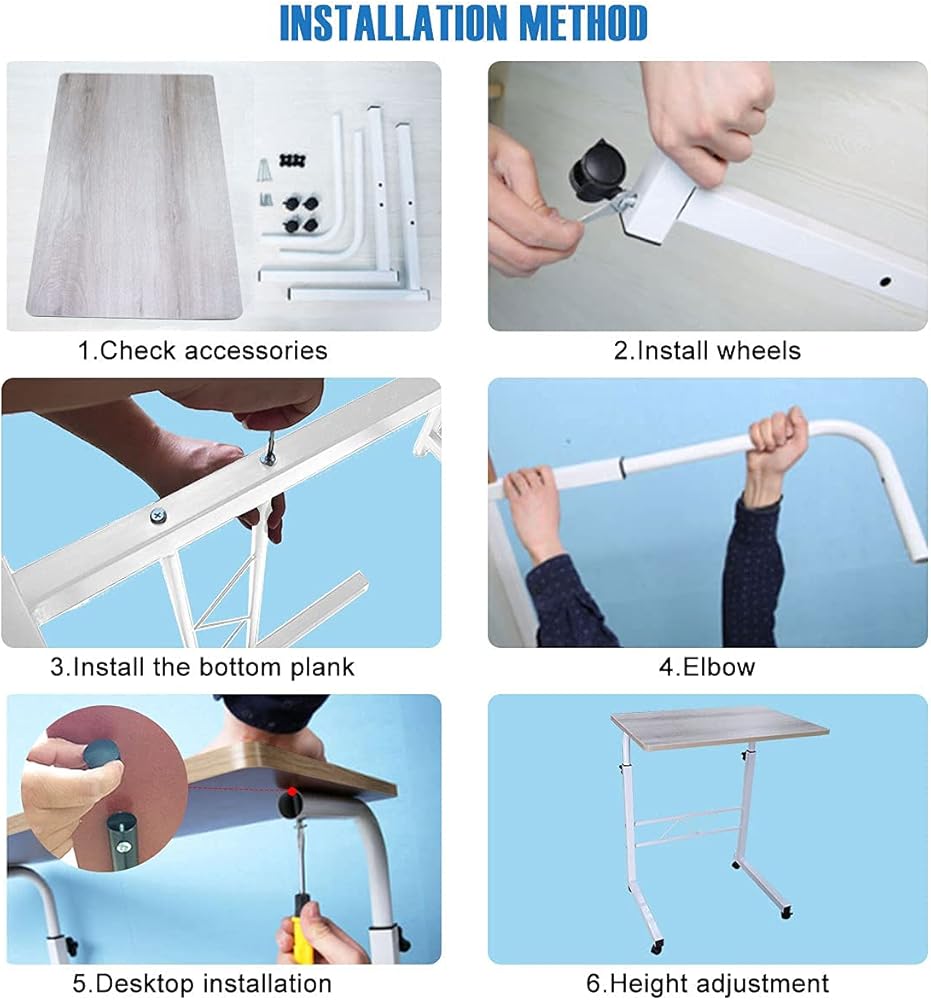 INSTALLATION METHOD

1.Check accessories

2.Install wheels

3.Install the bottom plank

4.Elbow

5.Desktop installation

6.Height adjustment